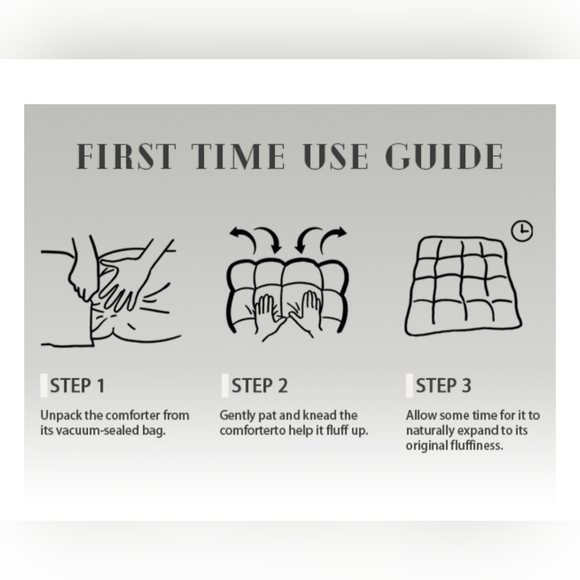 FIRST TIME USE GUIDE

STEP 1

Unpack the comforter from its vacuum-sealed bag.

STEP 2

Gently pat and knead the comforterto help it fluff up.

STEP 3

Allow some time for it to naturally expand to its original fluffiness.